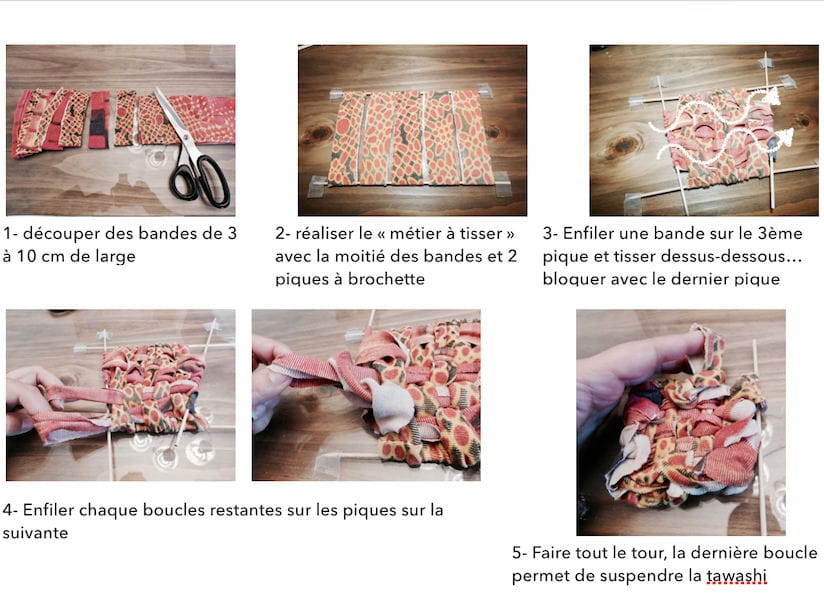 1- découper des bandes de 3 à 10 cm de large

2- réaliser le « métier à tisser » avec la moitié des bandes et 2 piques à brochette

3- Enfiler une bande sur le 3ème pique et tisser dessus-dessous… bloquer avec le dernier pique

4- Enfiler chaque boucles restantes sur les piques sur la suivante

5- Faire tout le tour, la dernière boucle permet de suspendre la tawashi